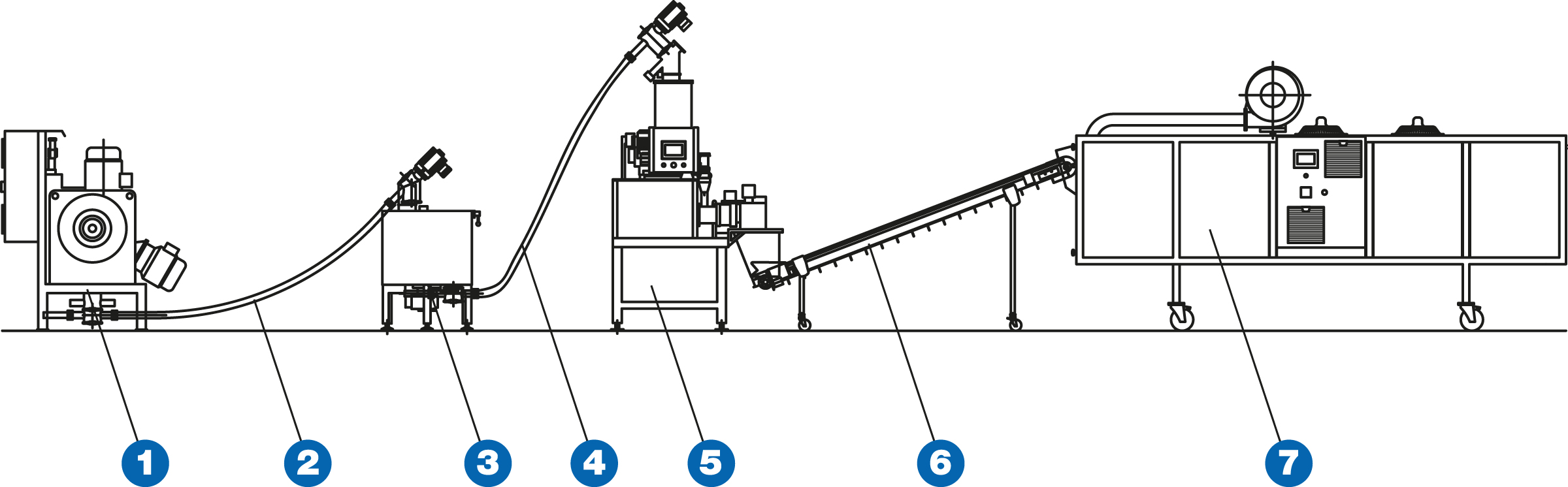 1
2
3
4
5
6
7