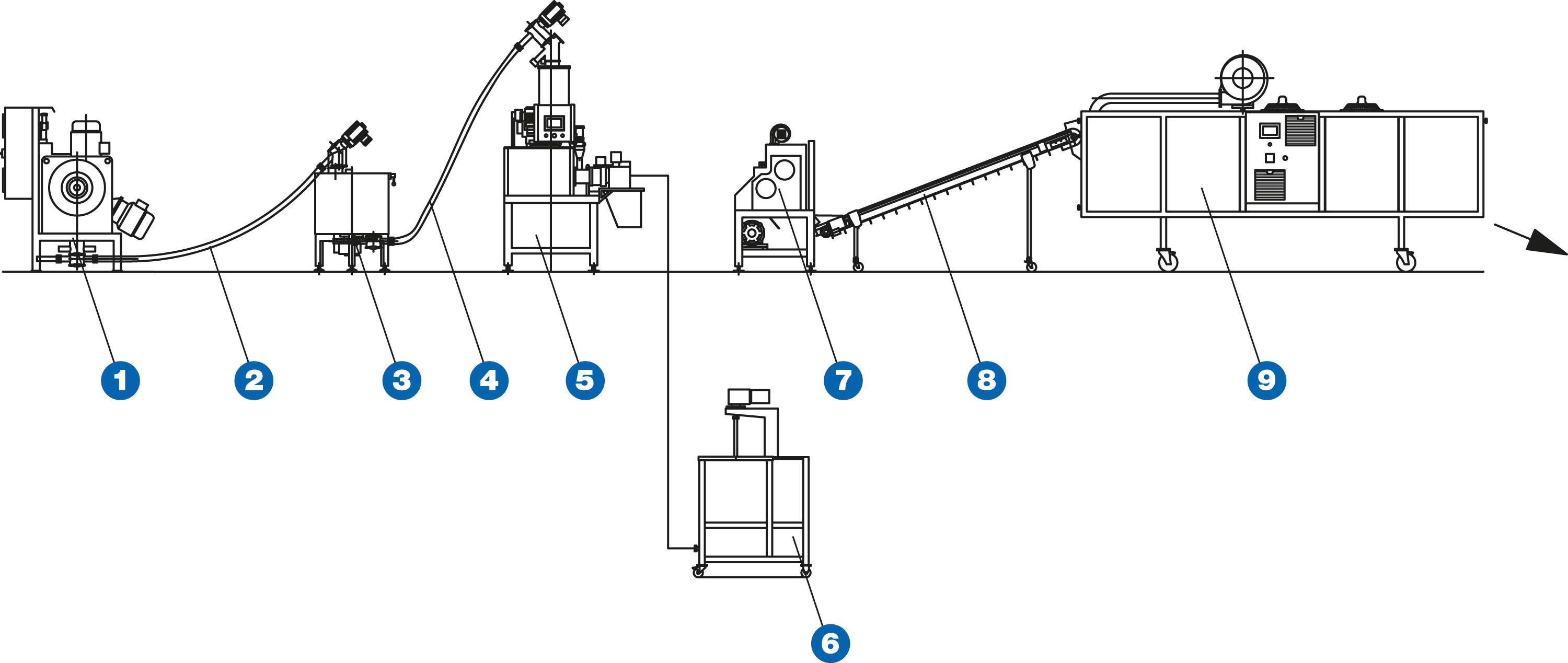 1
2
3
4
5
7
8
9
6